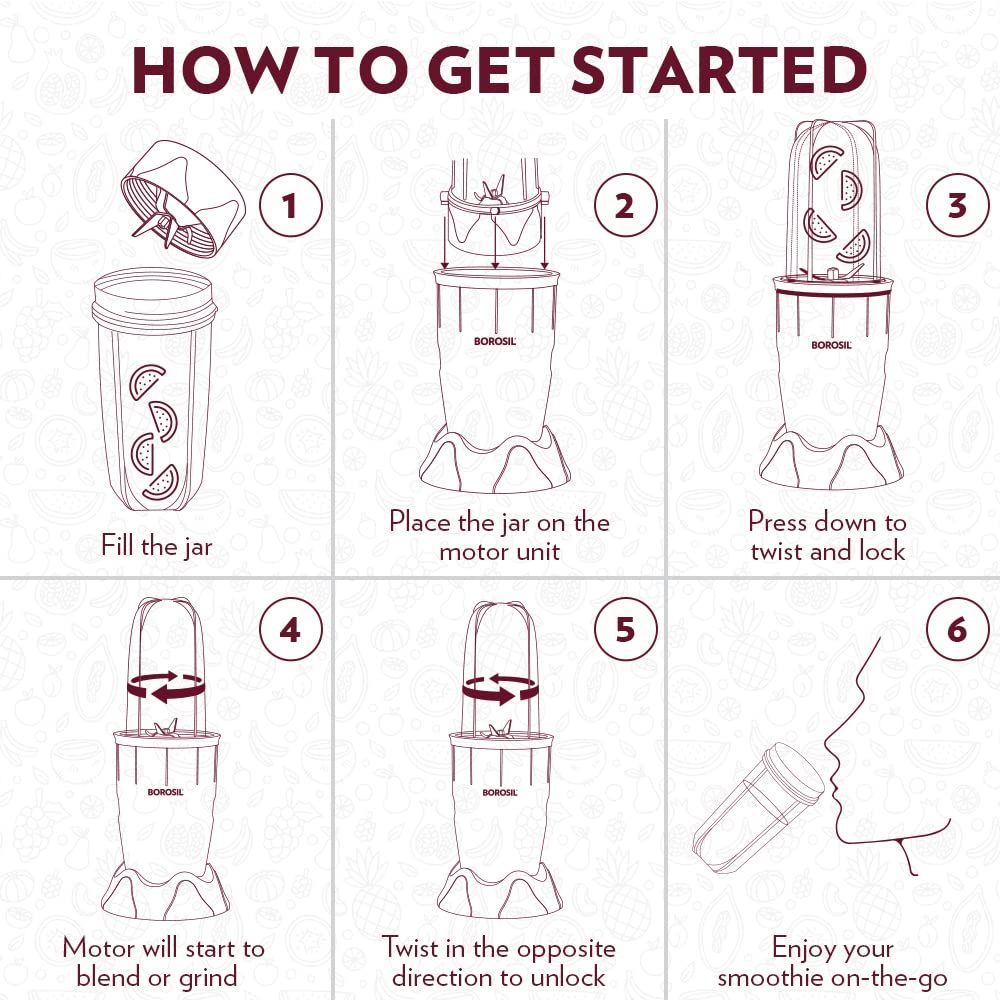 HOW TO GET STARTED

1

Fill the jar

2

BOROSIL

Place the jar on the motor unit

3

BOROSIL

Press down to twist and lock

4

BOROSIL

Motor will start to blend or grind

5

BOROSIL

Twist in the opposite direction to unlock

6

Enjoy your smoothie on-the-go