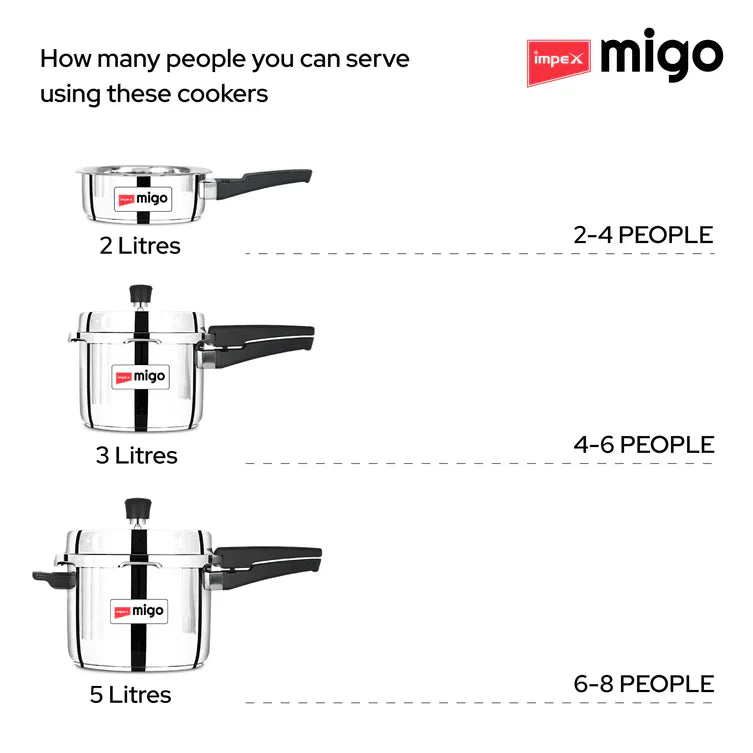 How many people you can serve using these cookers

impex migo

impex migo

2 Litres

2-4 PEOPLE

impex migo

3 Litres

4-6 PEOPLE

impex migo

5 Litres

6-8 PEOPLE